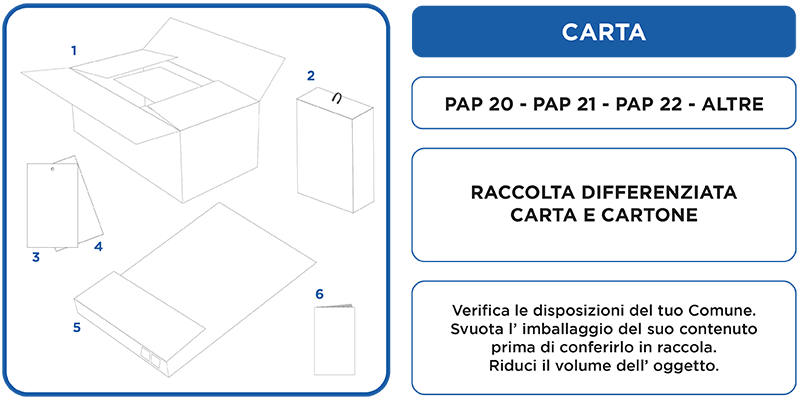 1

2

3

4

5

6

CARTA

PAP 20 - PAP 21 - PAP 22 - ALTRE

RACCOLTA DIFFERENZIATA
CARTA E CARTONE

Verifica le disposizioni del tuo Comune.
Svuota l' imballaggio del suo contenuto prima di conferirlo in raccola.
Riduci il volume dell' oggetto.