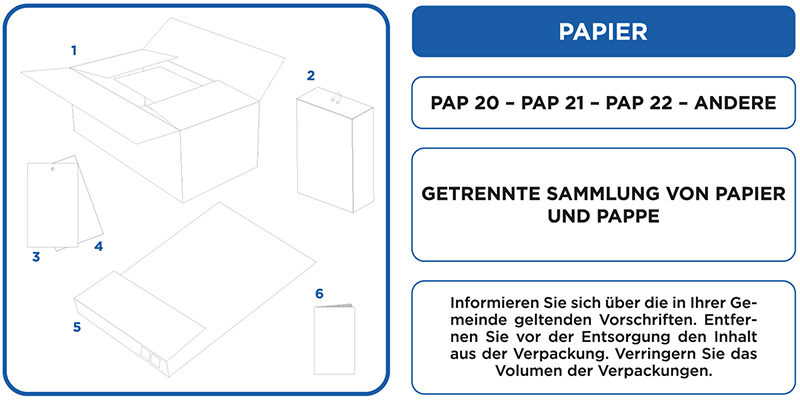 1

2

3

4

5

6

PAPIER

PAP 20 – PAP 21 – PAP 22 – ANDERE

GETRENNTE SAMMLUNG VON PAPIER UND PAPPE

Informieren Sie sich über die in Ihrer Gemeinde geltenden Vorschriften. Entfernen Sie vor der Entsorgung den Inhalt aus der Verpackung. Verringern Sie das Volumen der Verpackungen.