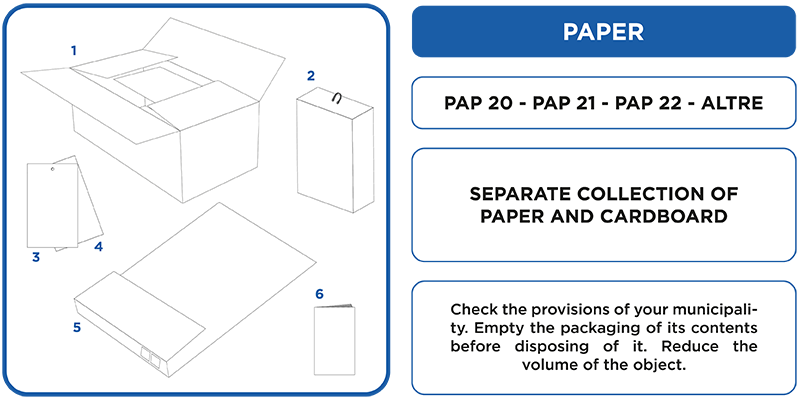 1

2

3

4

5

6

PAPER

PAP 20 - PAP 21 - PAP 22 - ALTRE

SEPARATE COLLECTION OF PAPER AND CARDBOARD

Check the provisions of your municipality. Empty the packaging of its contents before disposing of it. Reduce the volume of the object.